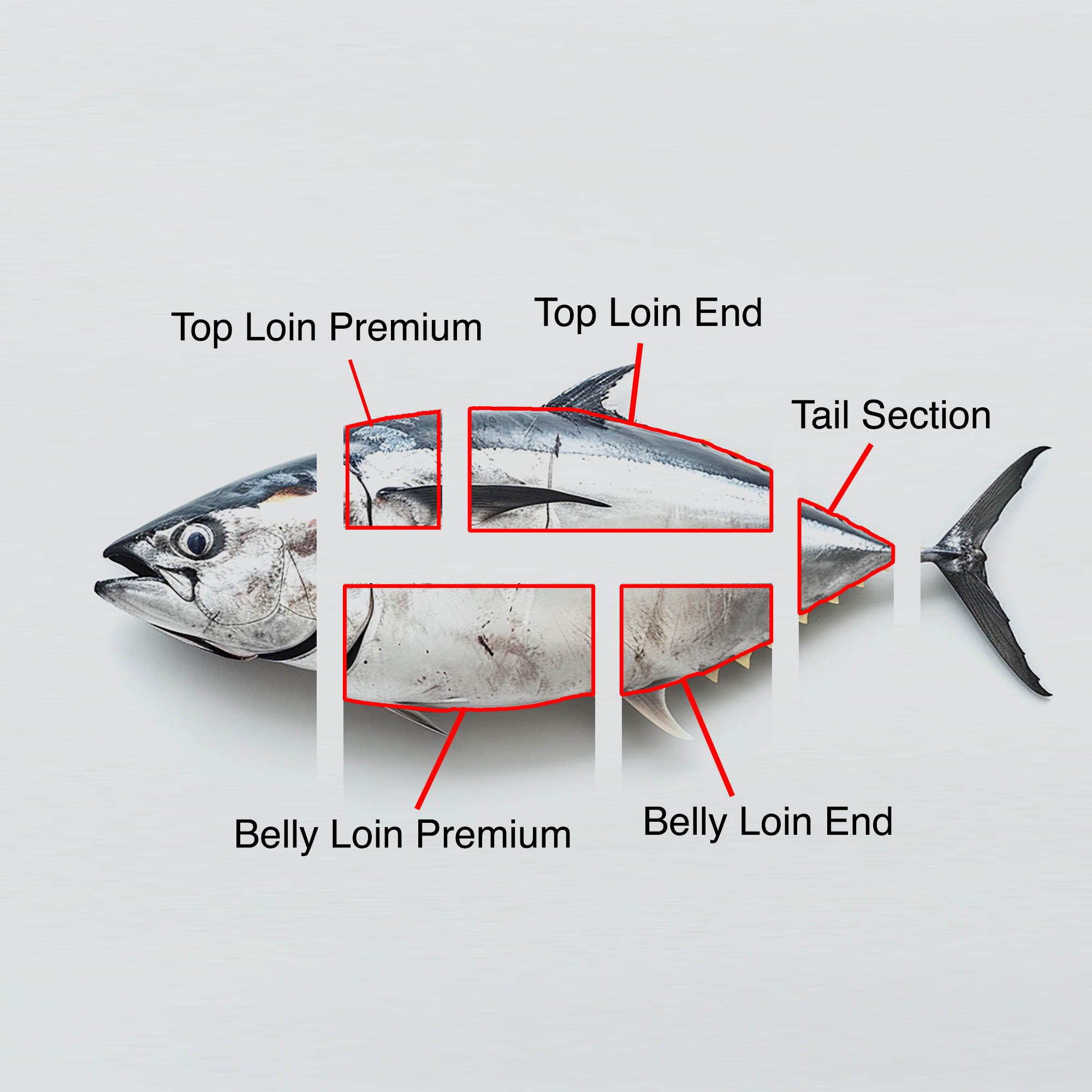 Top Loin Premium
Top Loin End
Tail Section
Belly Loin Premium
Belly Loin End