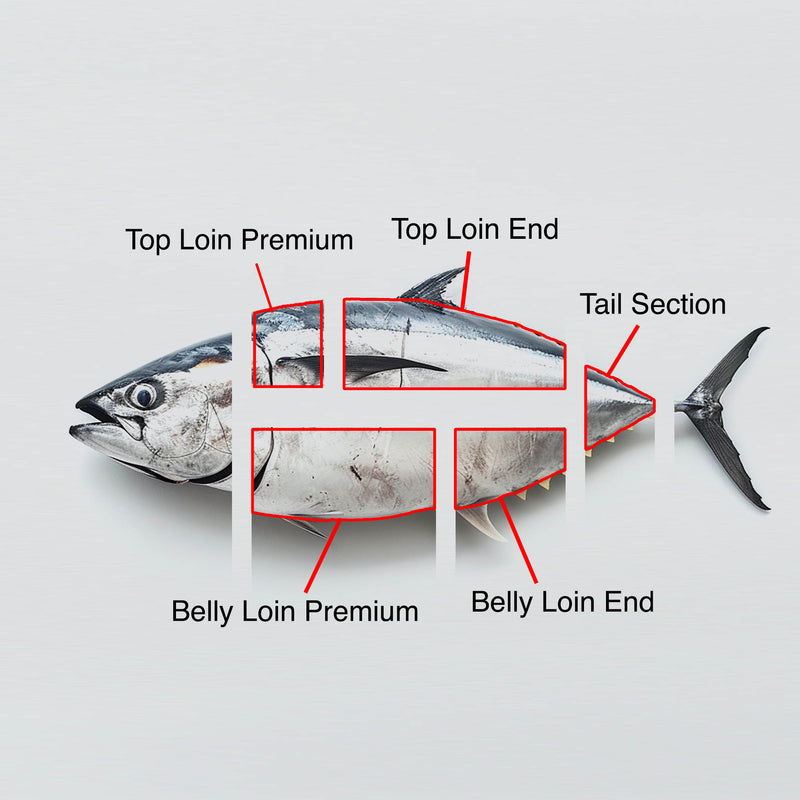 Top Loin Premium
Top Loin End
Tail Section
Belly Loin Premium
Belly Loin End